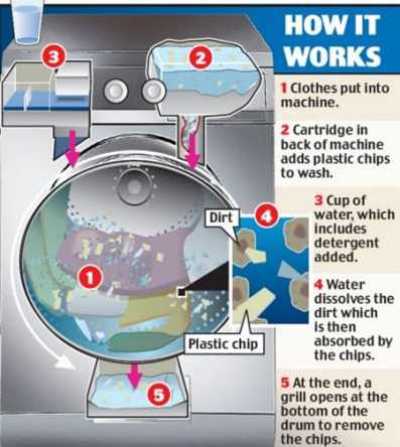 HOW IT WORKS

1 Clothes put into machine.

2 Cartridge in back of machine adds plastic chips to wash.

3 Cup of water, which includes detergent added.

4 Water dissolves the dirt which is then absorbed by the chips.

5 At the end, a grill opens at the bottom of the drum to remove the chips.

3

2

Dirt

4

1

Plastic chip

5